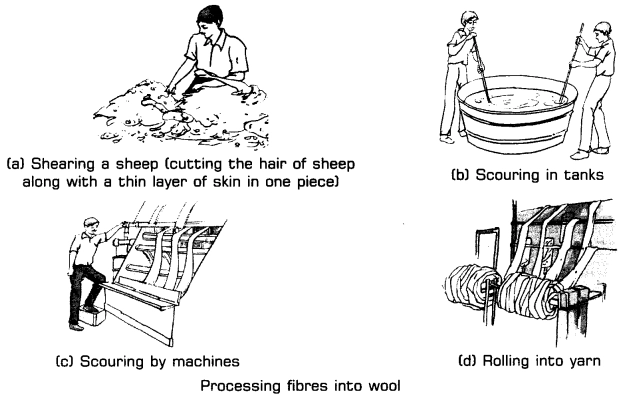 (a) Shearing a sheep (cutting the hair of sheep along with a thin layer of skin in one piece)

(b) Scouring in tanks

(c) Scouring by machines

(d) Rolling into yarn

Processing fibres into wool